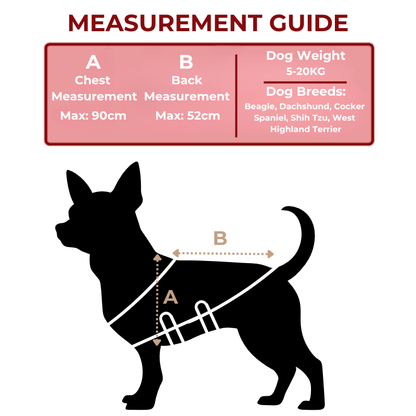 MEASUREMENT GUIDE

A
Chest Measurement
Max: 90cm

B
Back Measurement
Max: 52cm

Dog Weight
5-20KG

Dog Breeds:
Beagle, Dachshund, Cocker Spaniel, Shih Tzu, West Highland Terrier

B

A